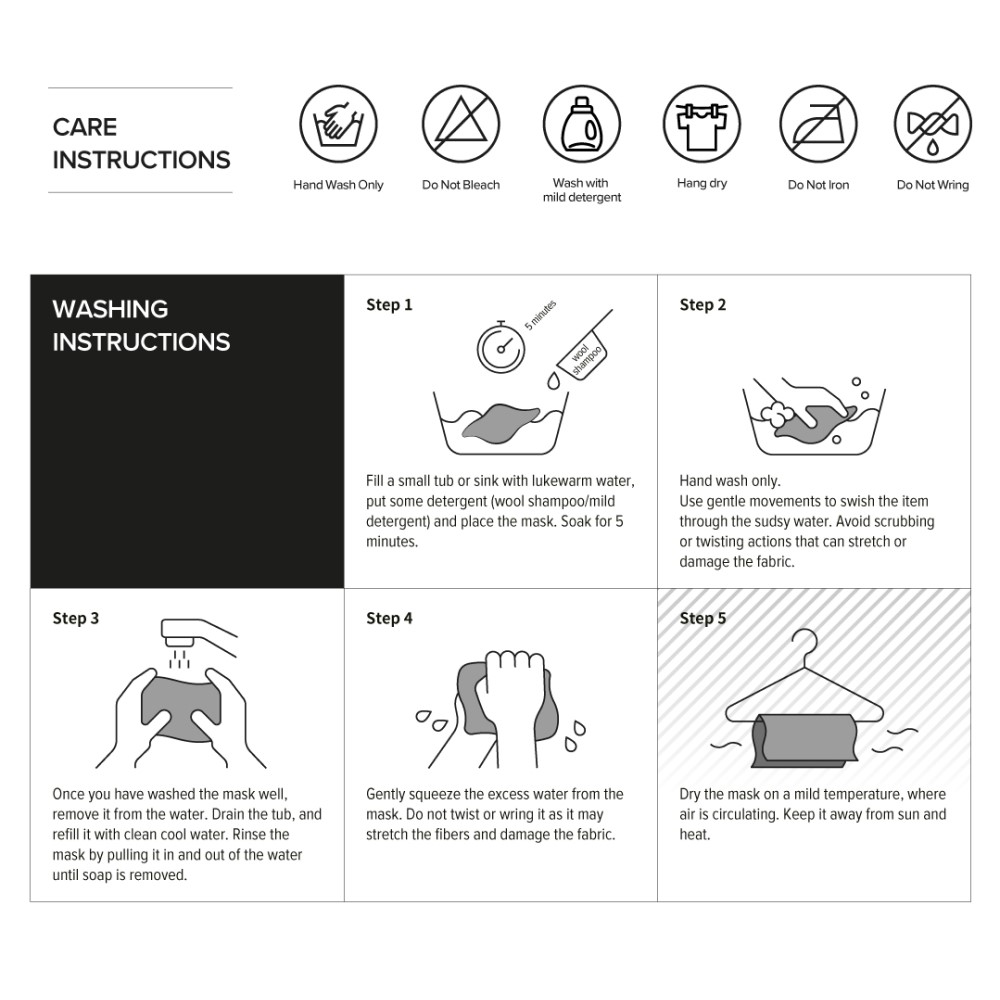 CARE INSTRUCTIONS

Hand Wash Only

Do Not Bleach

Wash with mild detergent

Hang dry

Do Not Iron

Do Not Wring

WASHING INSTRUCTIONS

Step 1

5 minutes

wool shampoo

Fill a small tub or sink with lukewarm water, put some detergent (wool shampoo/mild detergent) and place the mask. Soak for 5 minutes.

Step 2

Hand wash only.
Use gentle movements to swish the item through the sudsy water. Avoid scrubbing or twisting actions that can stretch or damage the fabric.

Step 3

Once you have washed the mask well, remove it from the water. Drain the tub, and refill it with clean cool water. Rinse the mask by pulling it in and out of the water until soap is removed.

Step 4

Gently squeeze the excess water from the mask. Do not twist or wring it as it may stretch the fibers and damage the fabric.

Step 5

Dry the mask on a mild temperature, where air is circulating. Keep it away from sun and heat.